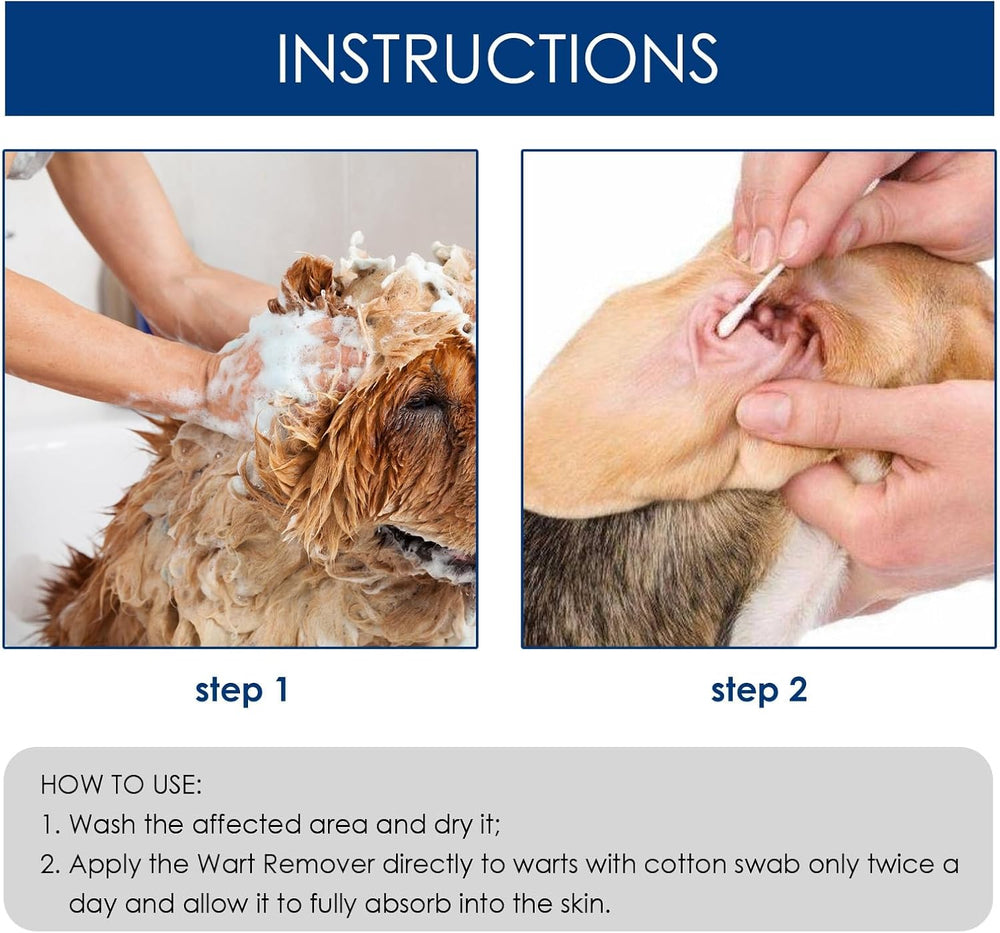 INSTRUCTIONS

step 1

step 2

HOW TO USE:
1. Wash the affected area and dry it;
2. Apply the Wart Remover directly to warts with cotton swab only twice a day and allow it to fully absorb into the skin.